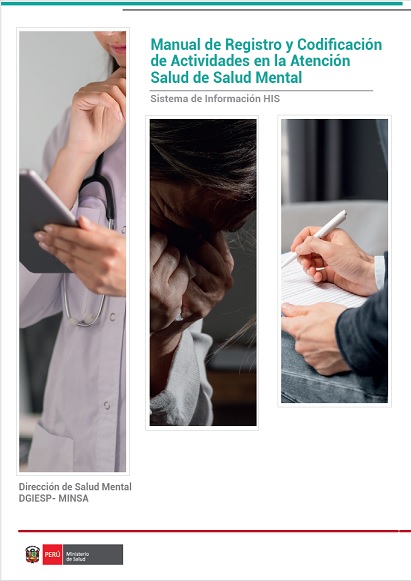 Manual de Registro y Codificación de Actividades en la Atención Salud de Salud Mental

Sistema de Información HIS

Dirección de Salud Mental
DGIESP- MINSA

PERÚ Ministerio de Salud